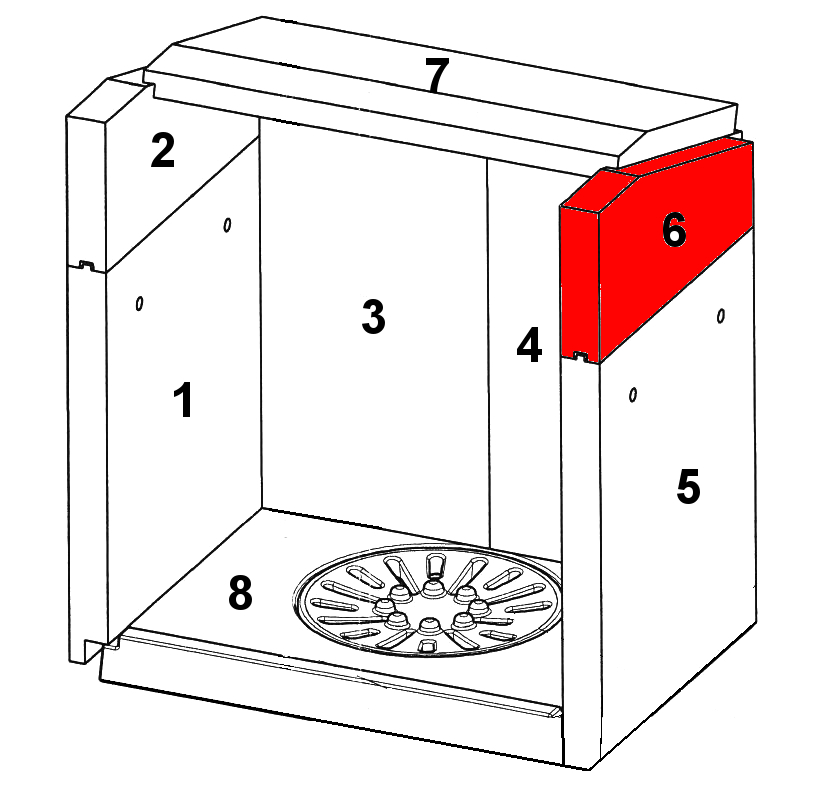 7
2
6
3
4
1
5
8