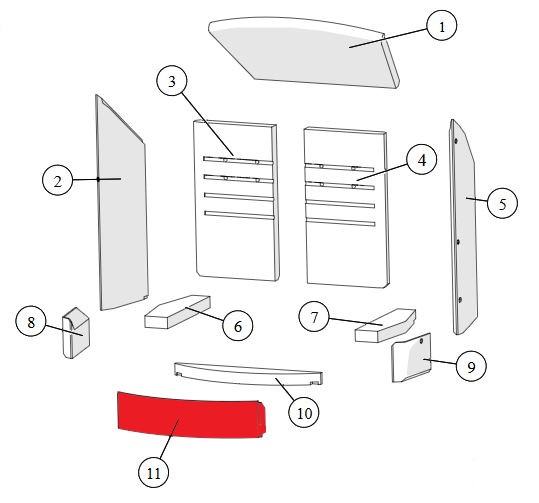 1
3
2
4
5
8
6
7
9
10
11