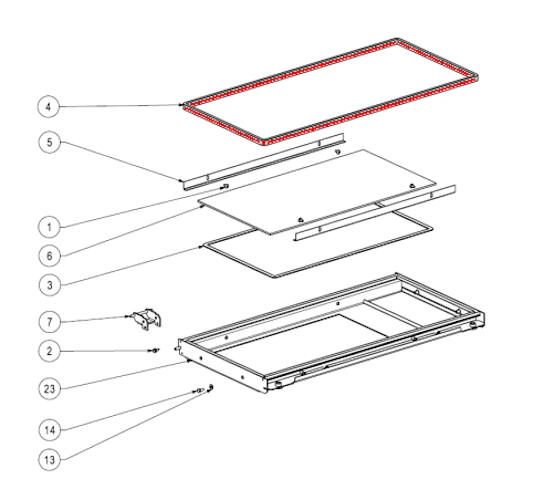 4
5
1
6
3
7
2
23
14
13