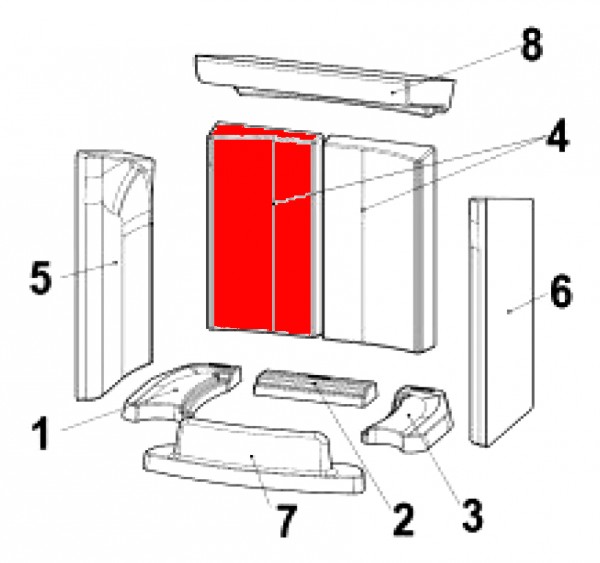 8
4
5
6
1
7
2
3