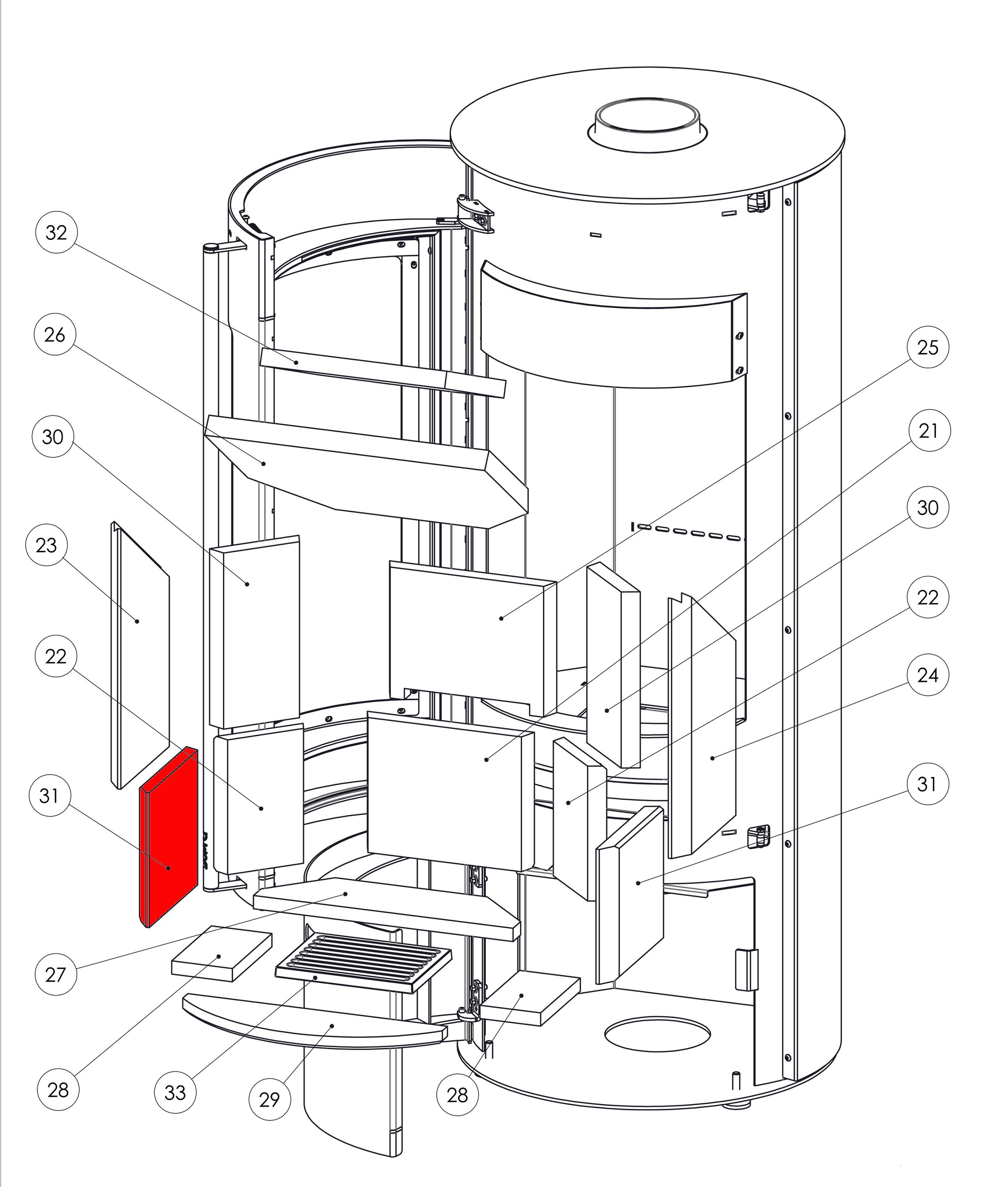 32
26
30
23
22
31
27
28
33
29
28
25
21
30
22
24
31