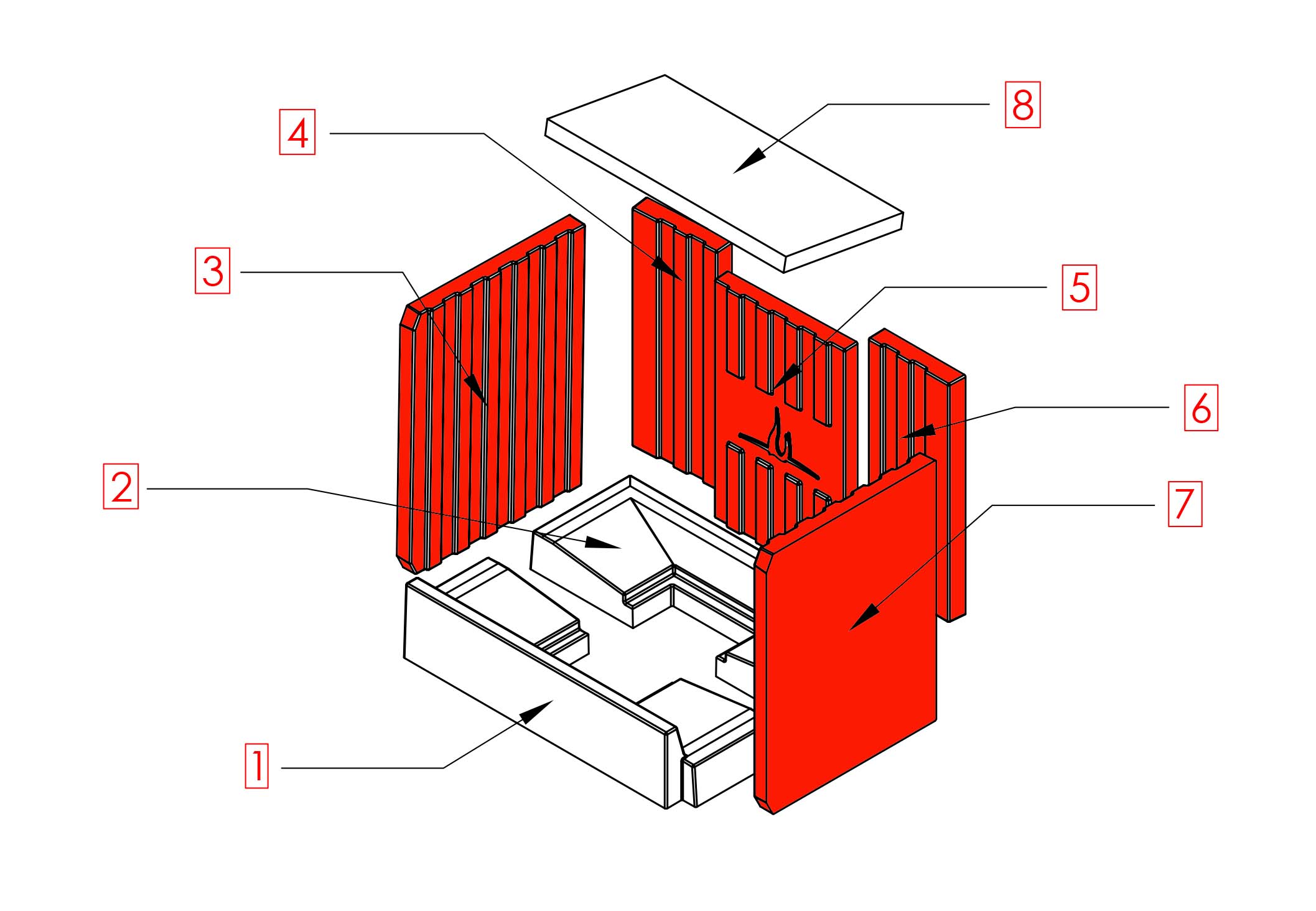 8
4
3
5
6
2
7
1