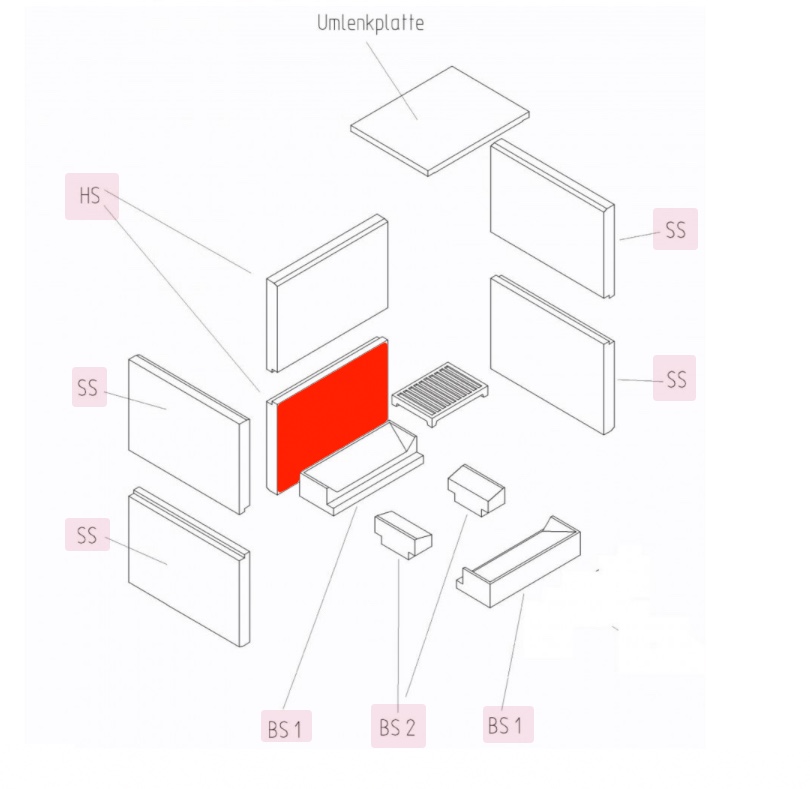 Umlenkplatte

HS

SS

SS

SS

SS

BS 1

BS 2

BS 1