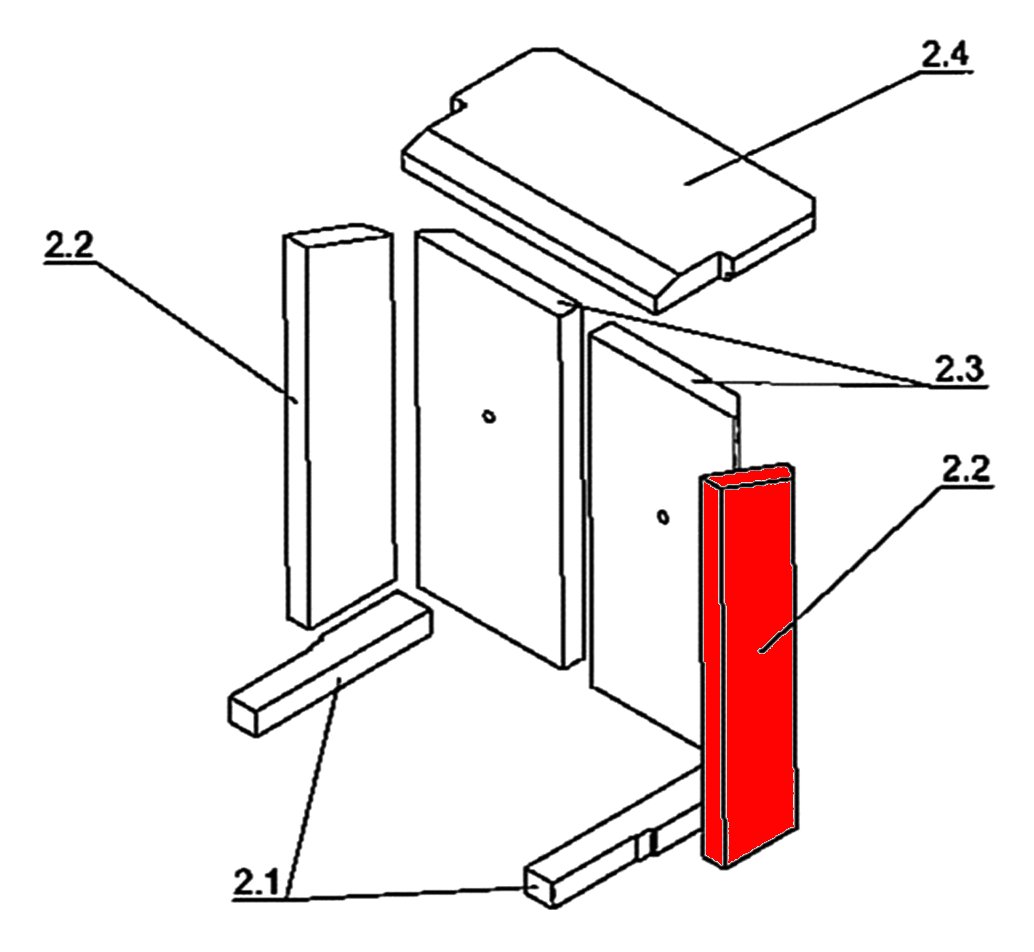 2.4
2.2
2.3
2.2
2.1