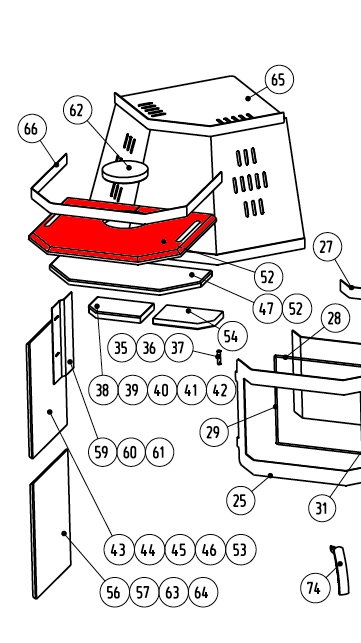 65
62
66
27
52
47
52
28
54
35
36
37
38
39
40
41
42
29
59
60
61
25
31
43
44
45
46
53
56
57
63
64
74