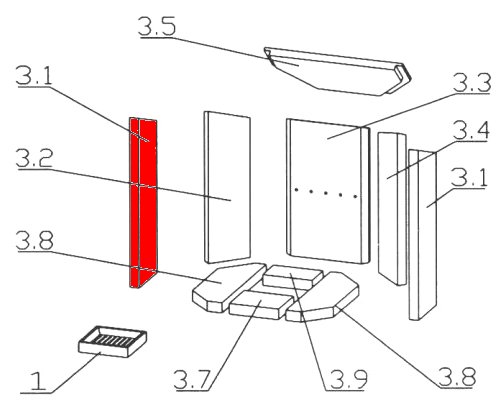 3.5
3.1
3.3
3.4
3.2
3.1
3.8
1
3.7
3.9
3.8