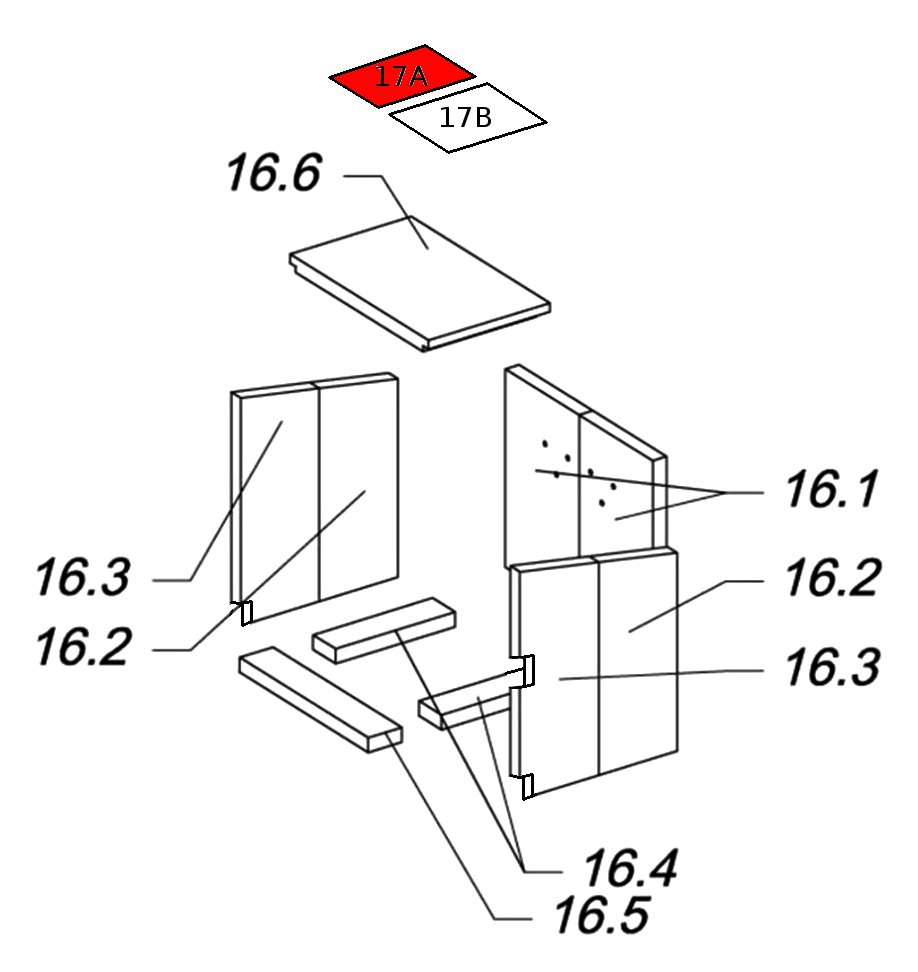 17A
17B
16.6
16.1
16.3
16.2
16.2
16.3
16.4
16.5