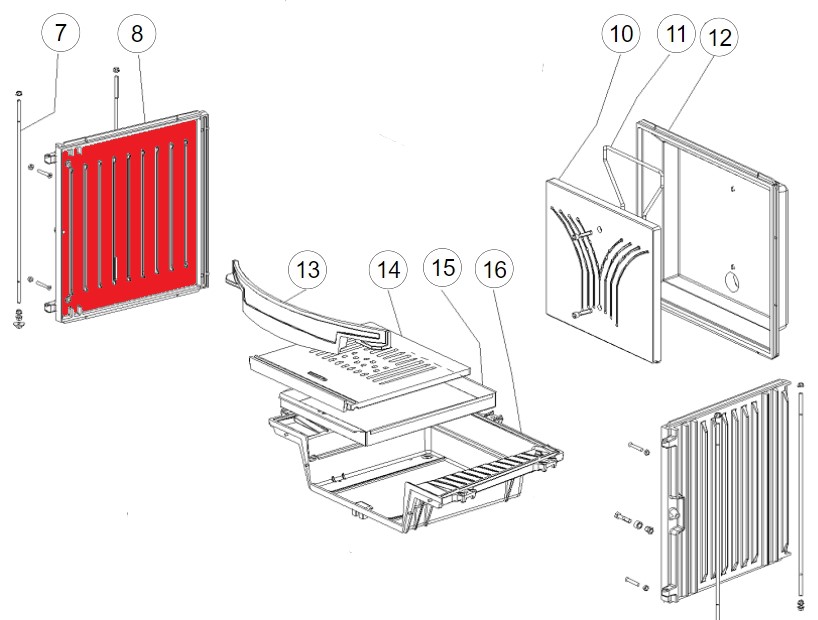 7
8
10
11
12
13
14
15
16