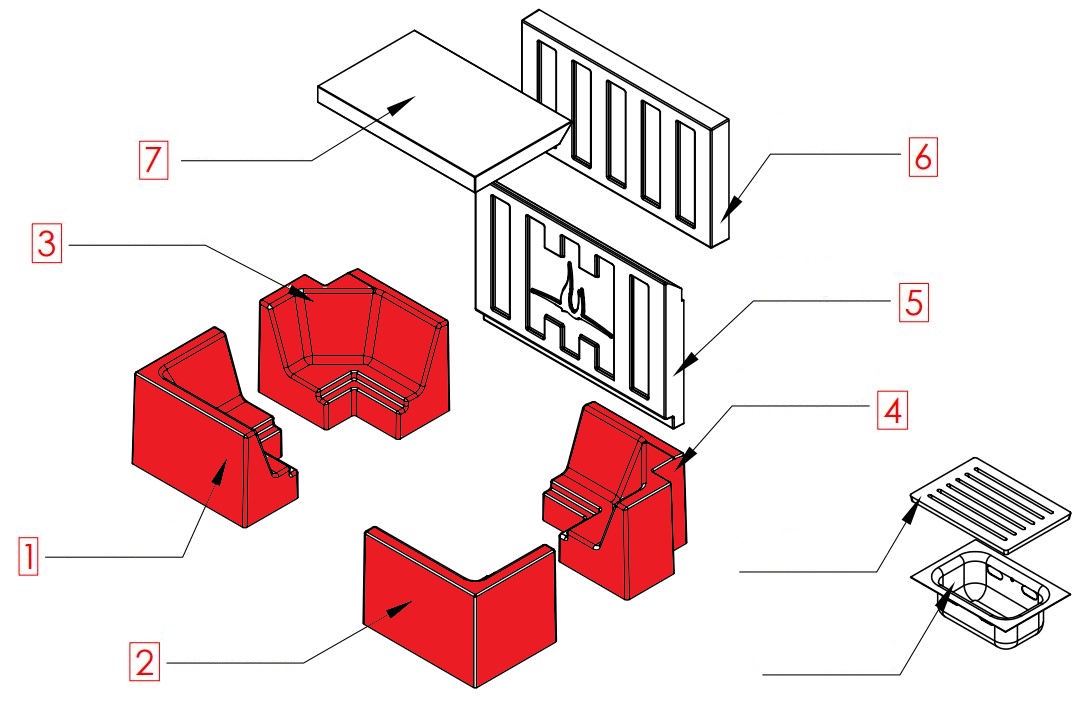 7
6
3
5
4
1
2