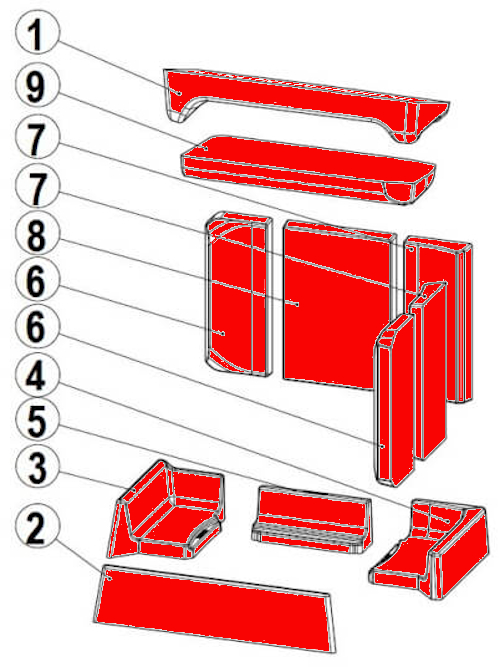 1
9
7
7
8
6
6
4
5
3
2