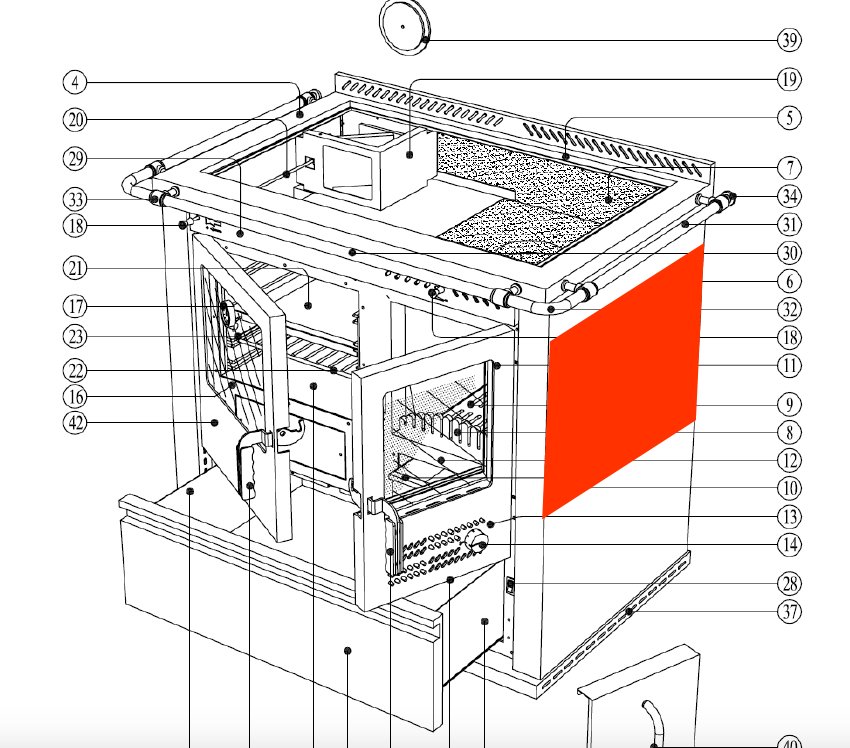 39
4
19
20
5
29
7
33
34
18
31
30
21
6
17
32
23
18
22
11
16
9
42
8
12
10
13
14
28
37
40