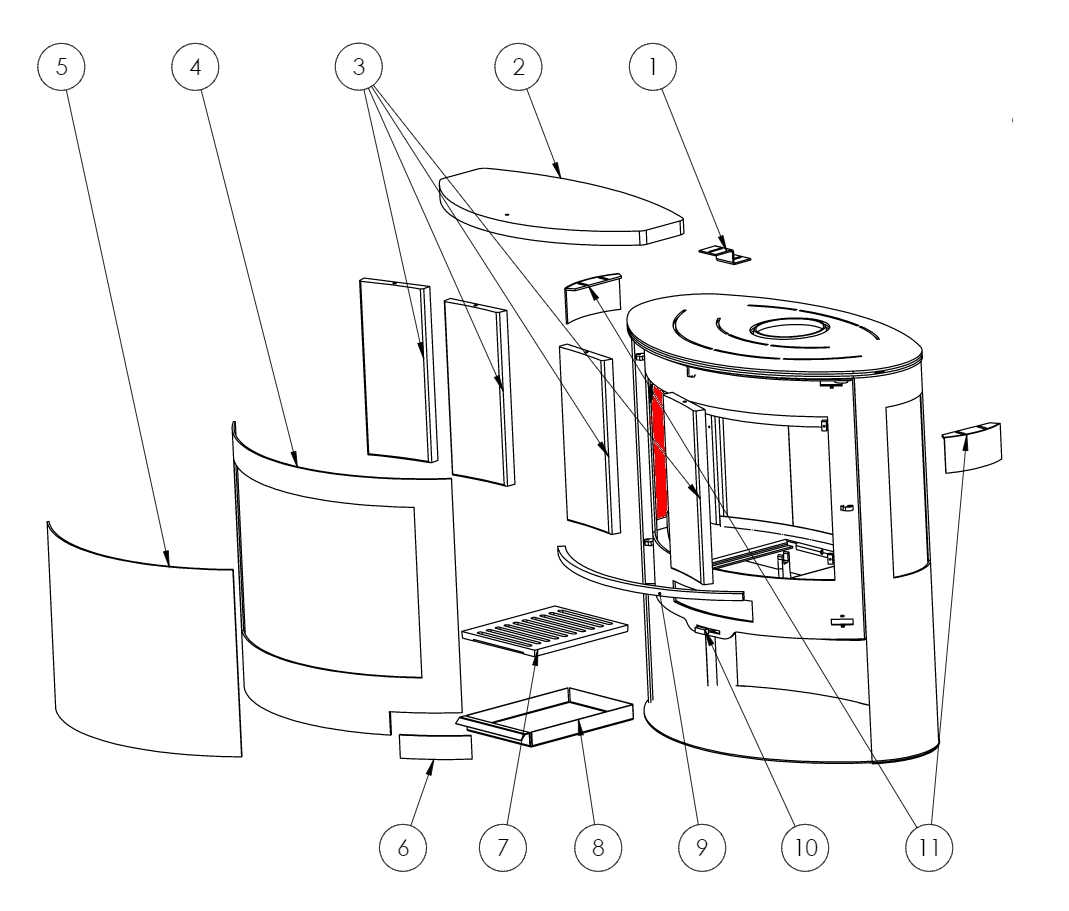 5
4
3
2
1
6
7
8
9
10
11