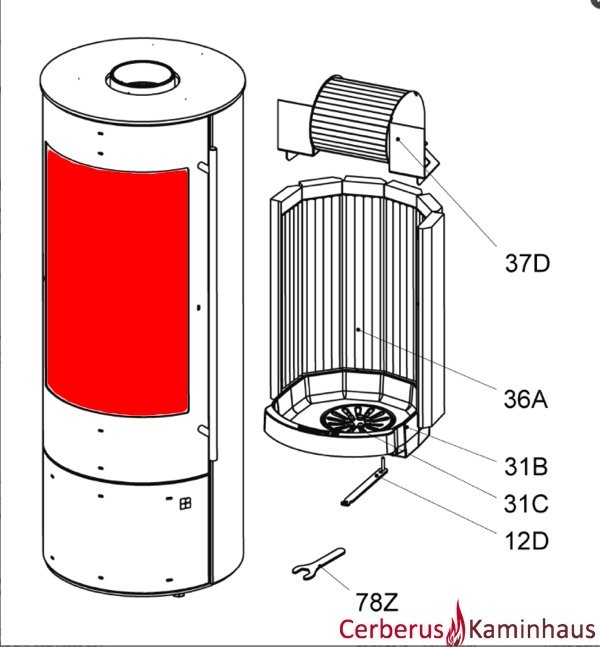 37D

36A

31B

31C

12D

78Z

Cerberus Kaminhaus