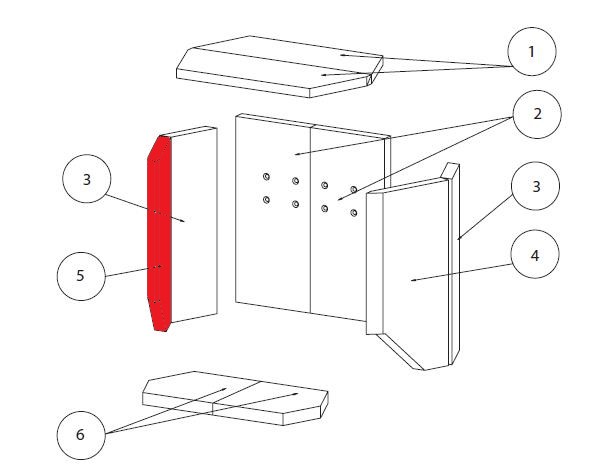 1
2
3
3
4
5
6