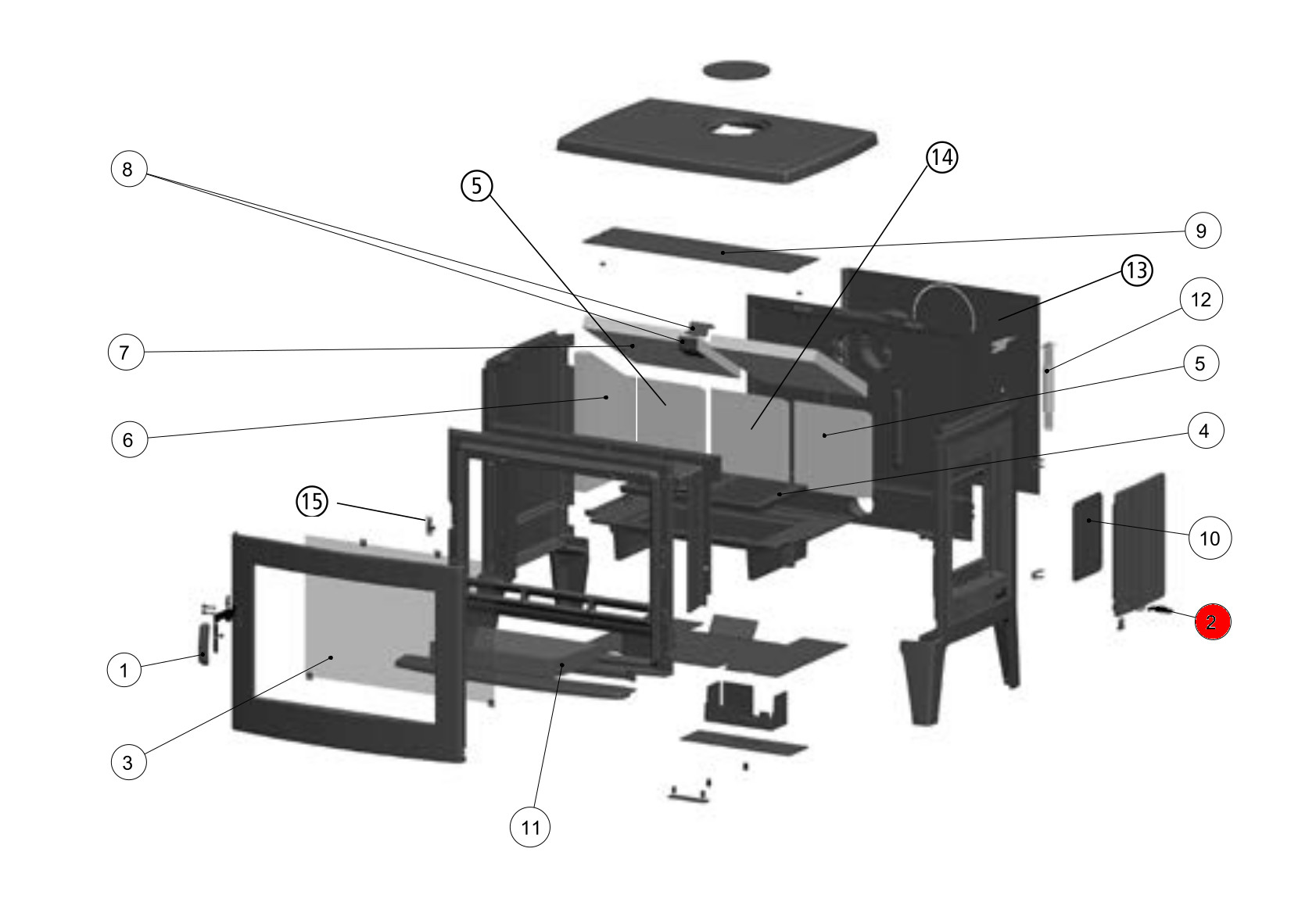 8
5
14
9
13
12
7
5
6
4
15
10
2
1
3
11