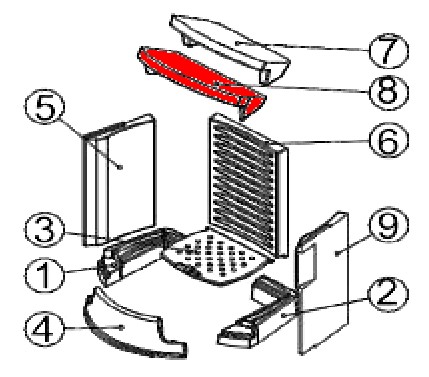 7
8
5
6
3
9
1
2
4