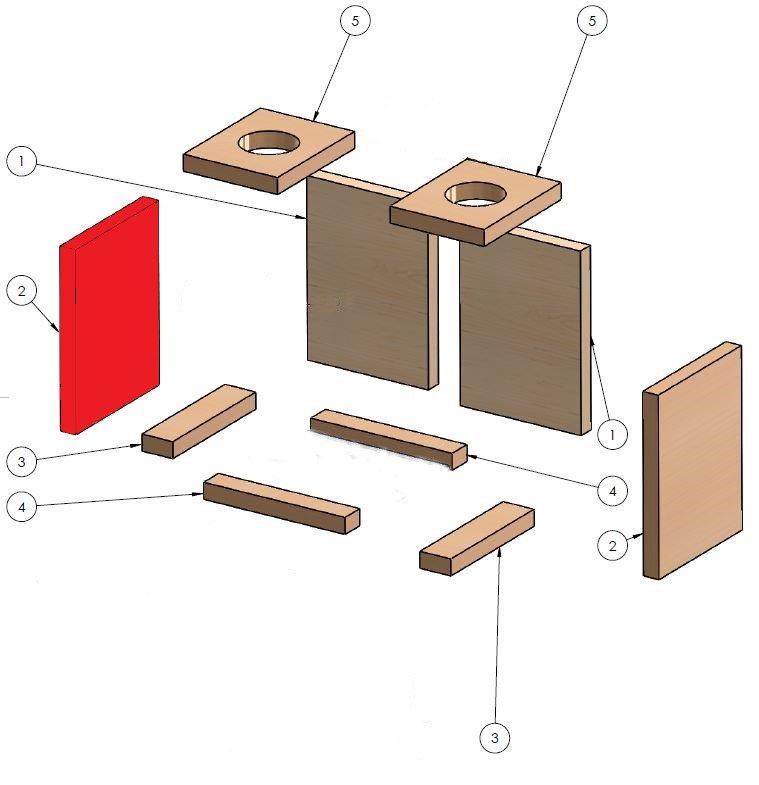 5
5
1
2
1
3
4
4
2
3