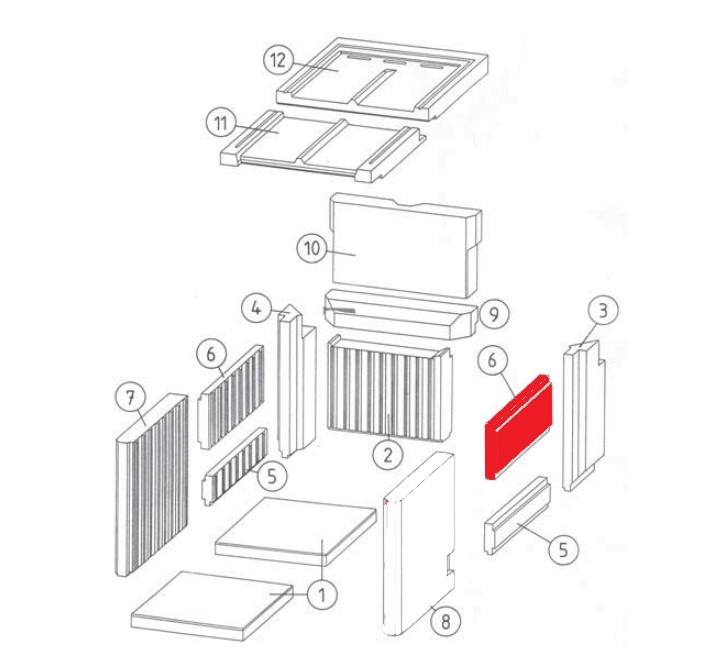 12
11
10
4
9
3
6
6
7
2
5
5
1
8