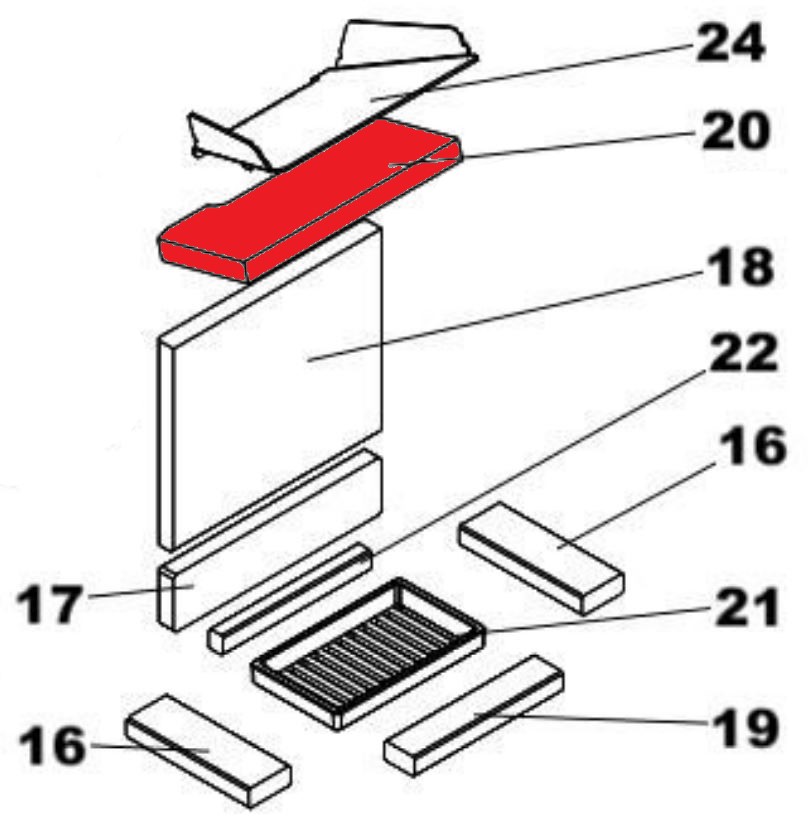 24
20
18
22
16
17
21
16
19