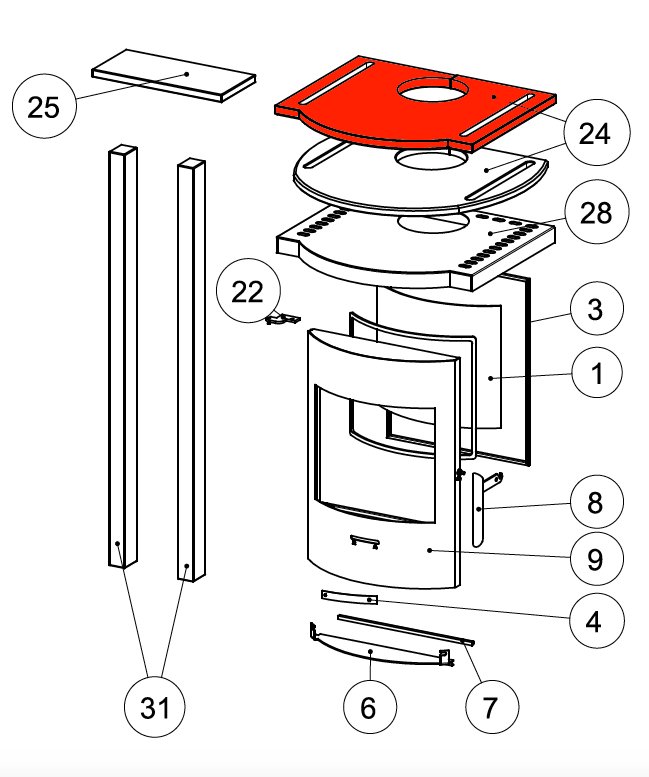 25
24
28
22
3
1
8
9
4
31
6
7