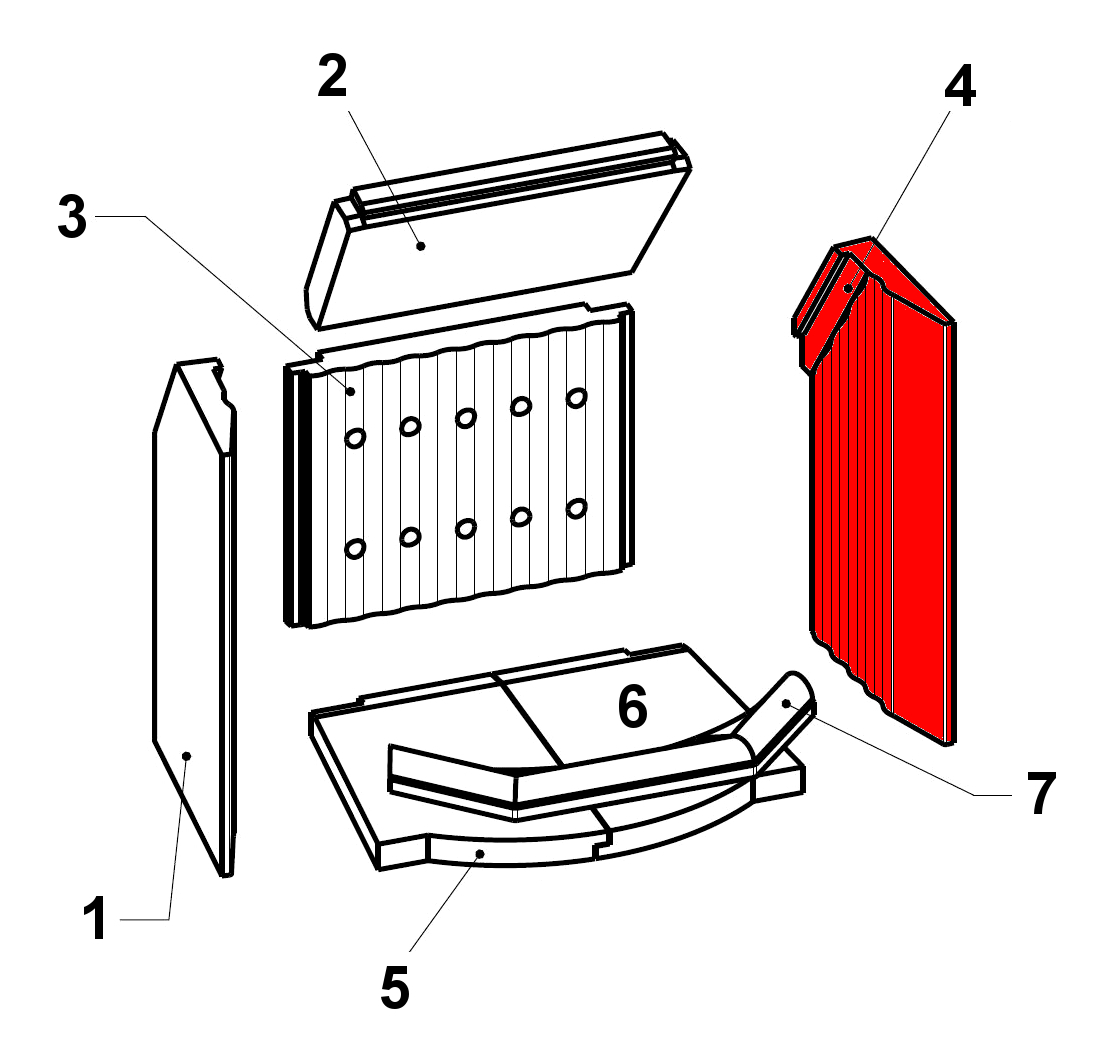 2
4
3
6
7
1
5