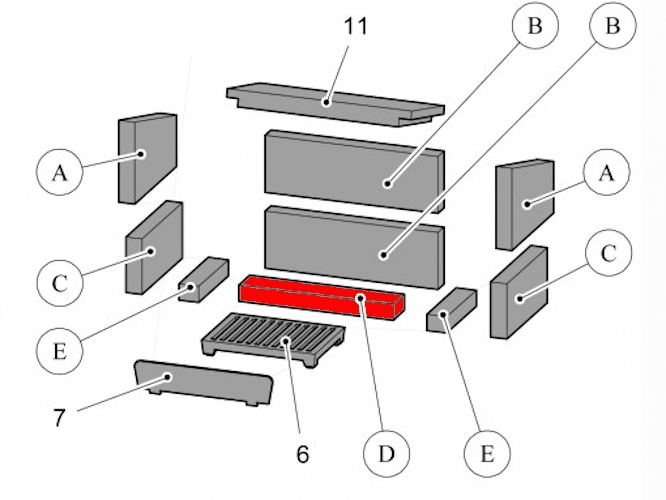 11
B
B
A
A
C
C
E
7
6
D
E