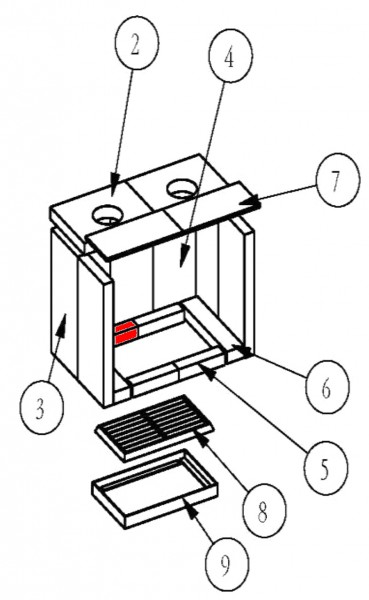 2
4
7
3
6
5
8
9