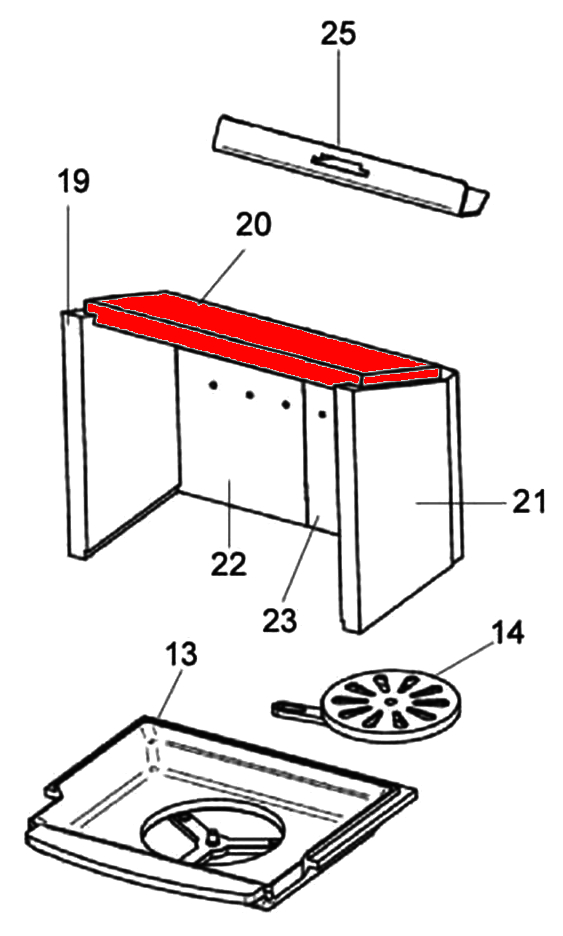 25

19

20

21

22

23

14

13