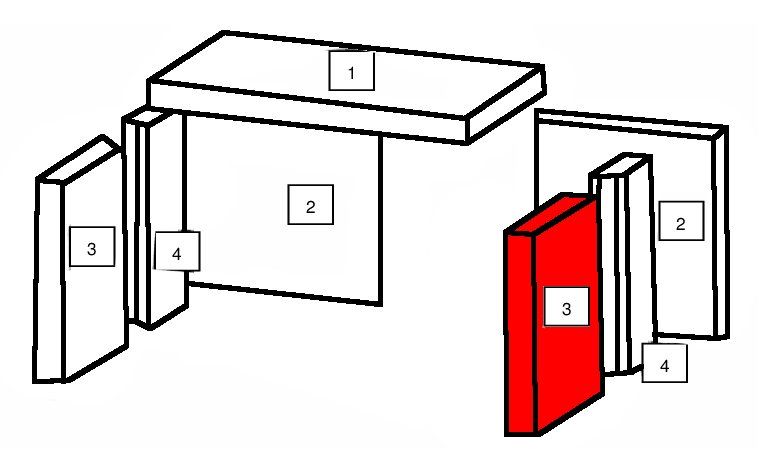 1
2
3
4
2
3
4