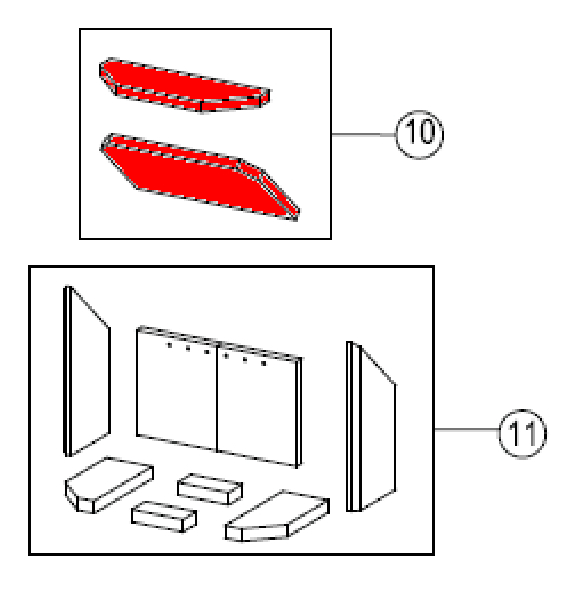 10

11