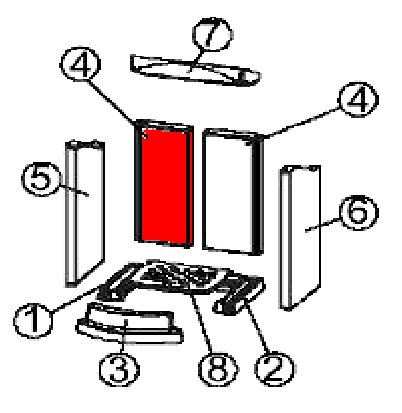 7
4
4
5
6
1
3
8
2