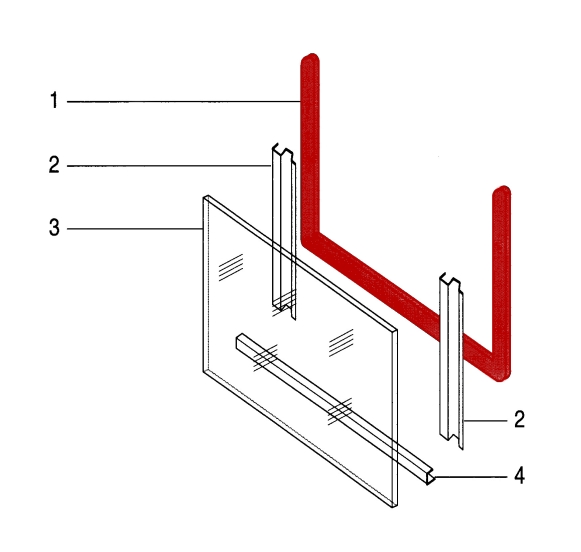 1
2
3
2
4