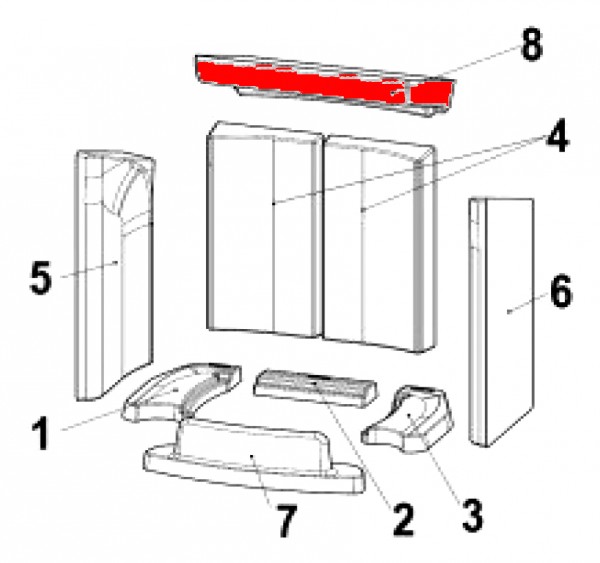 8
4
5
6
1
7
2
3