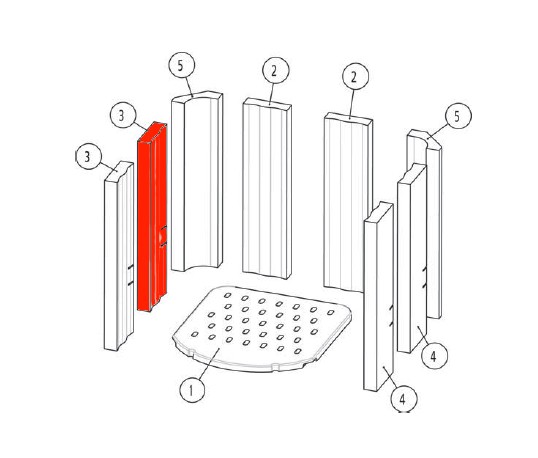 5
2
2
3
5
3
4
1
4