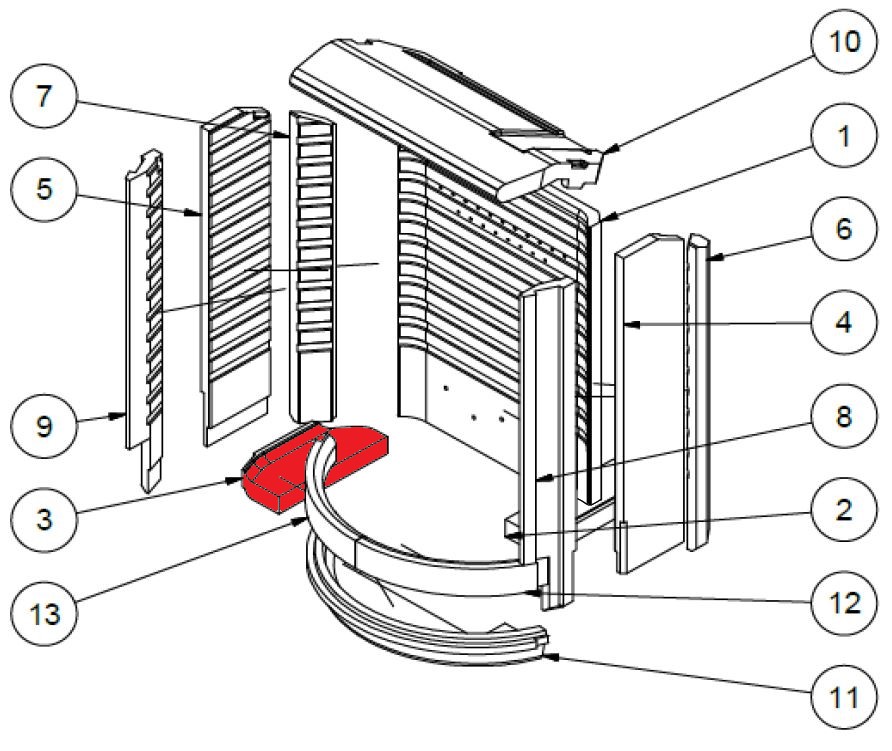 7
5
9
3
13
10
1
6
4
8
2
12
11