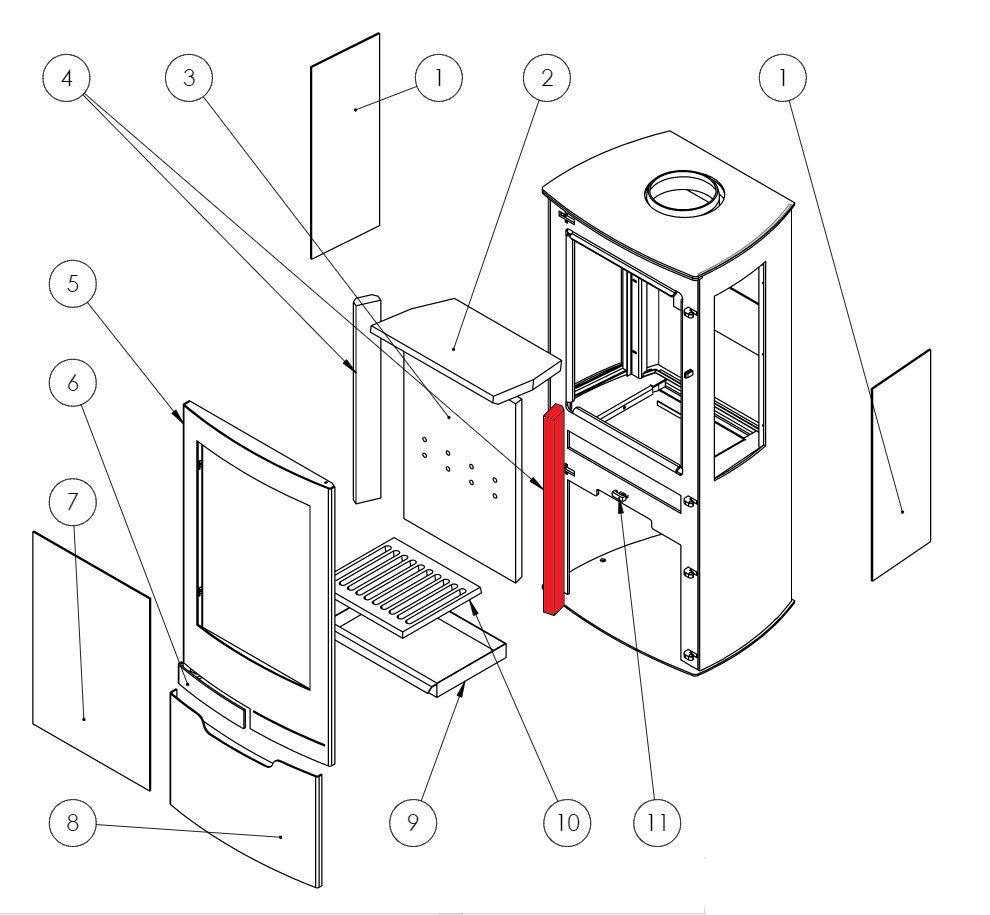 4
3
1
2
1
5
6
7
8
9
10
11