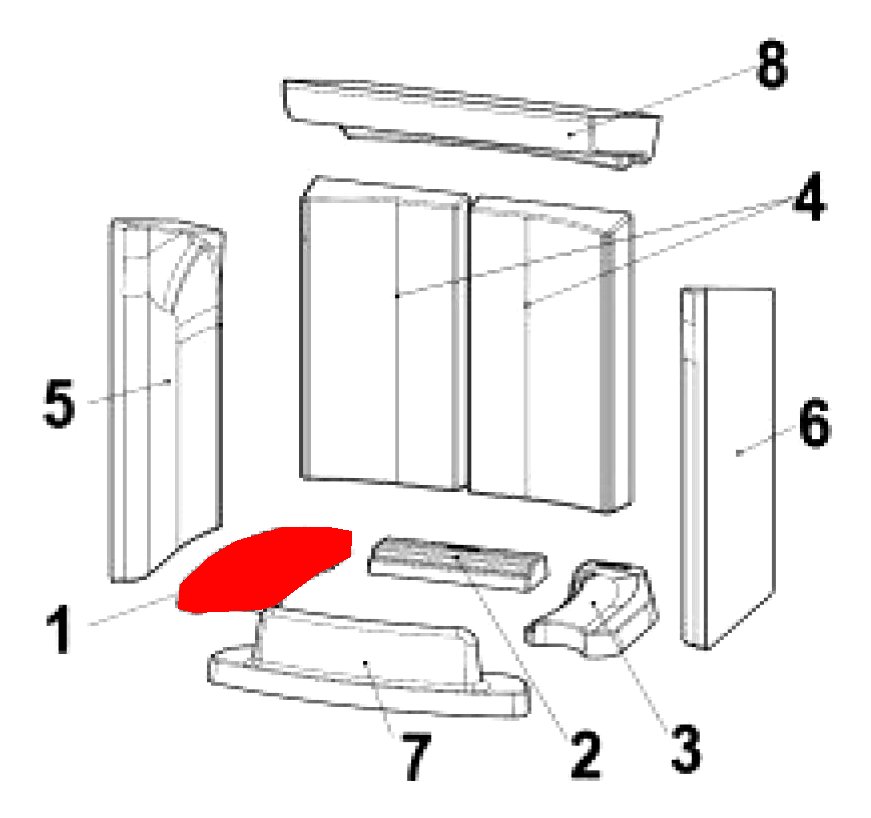 8
4
5
6
1
7
2
3