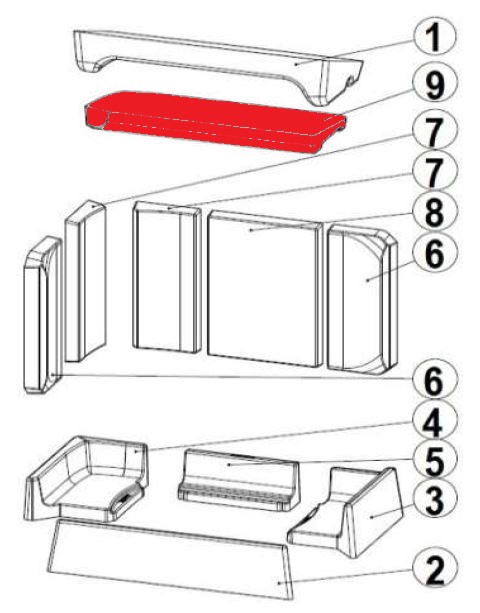 1
9
7
7
8
6
6
4
5
3
2