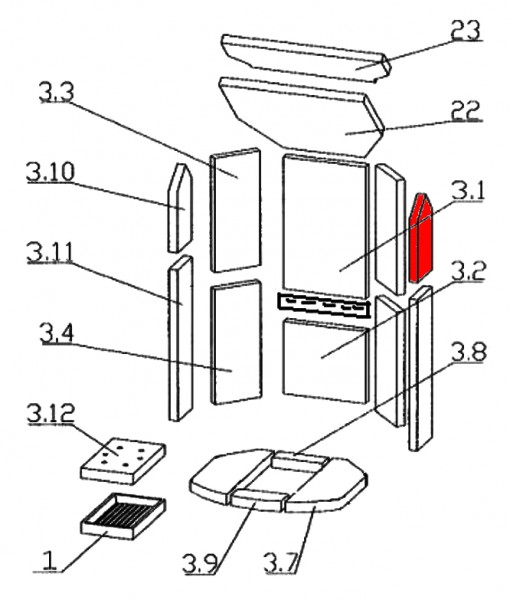 23
3.3
22
3.10
3.1
3.11
3.2
3.4
3.8
3.12
1
3.9
3.7