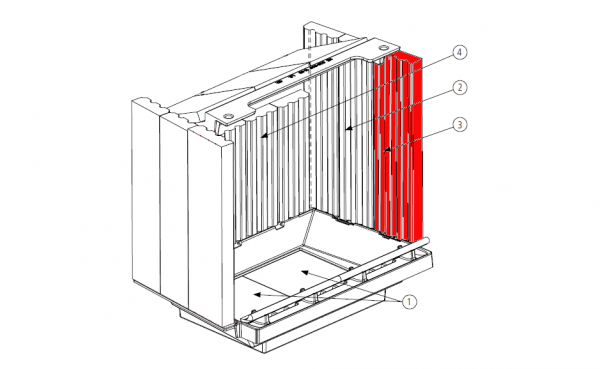 4
2
3
1