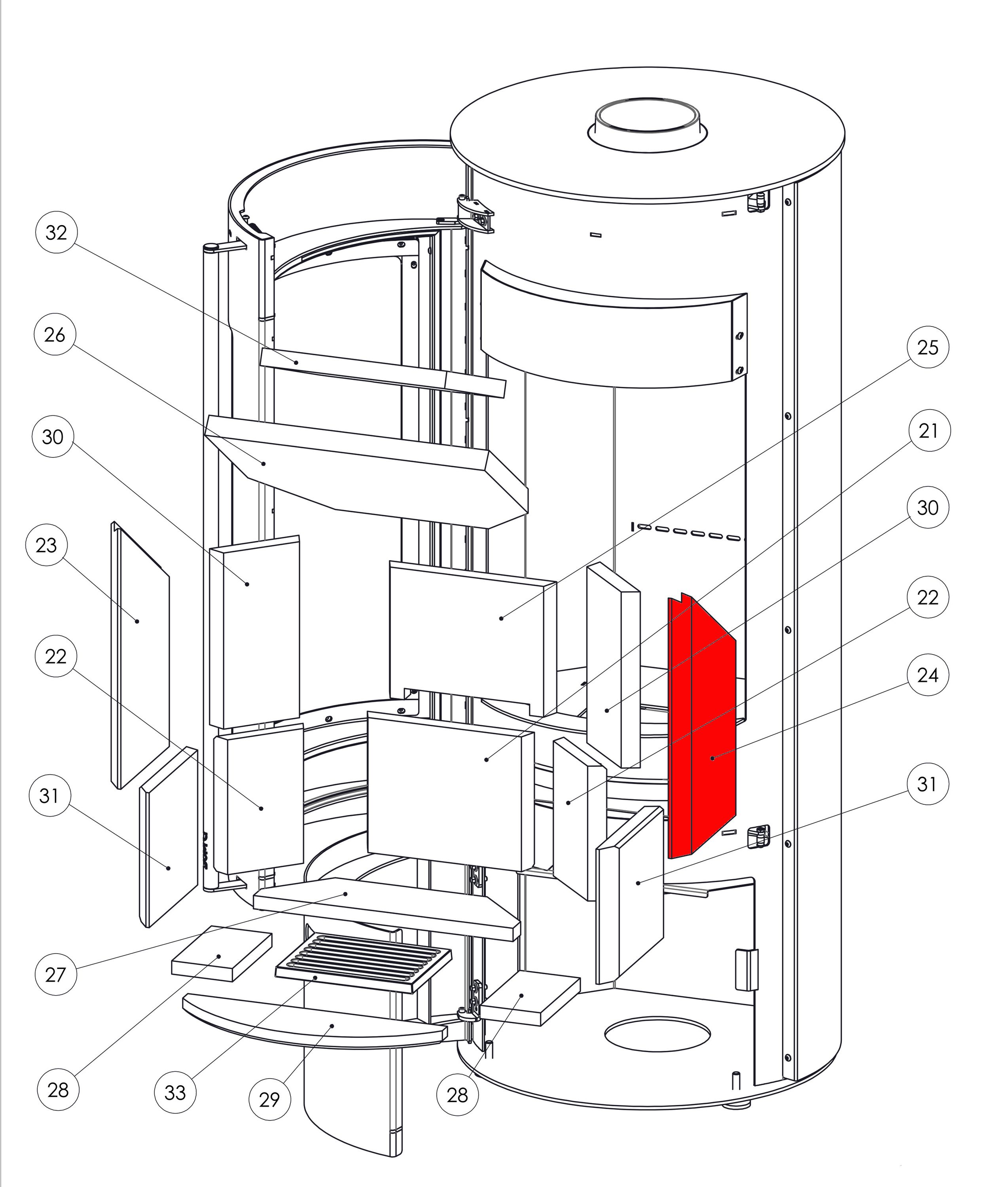 32

26

30

23

22

31

27

28

33

29

28

25

21

30

22

24

31