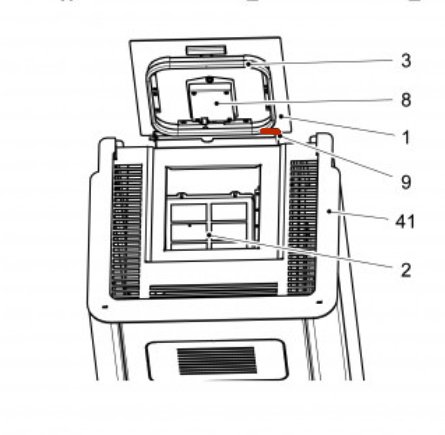 3
8
1
9
41
2