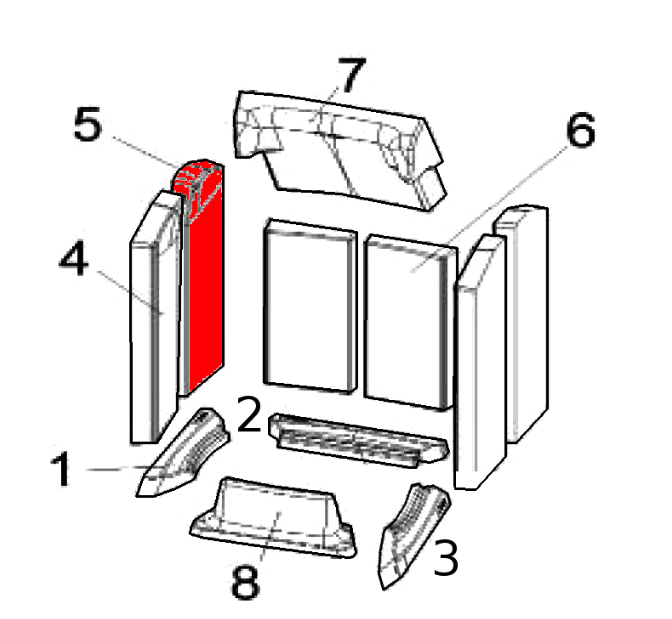 7
5
6
4
2
1
8
3