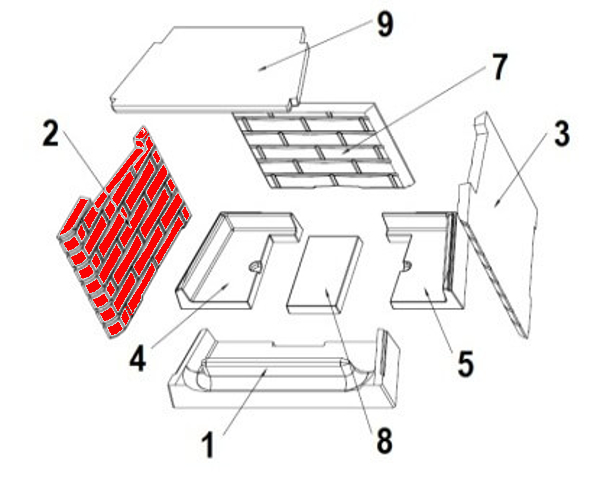 9
7
2
3
4
5
1
8