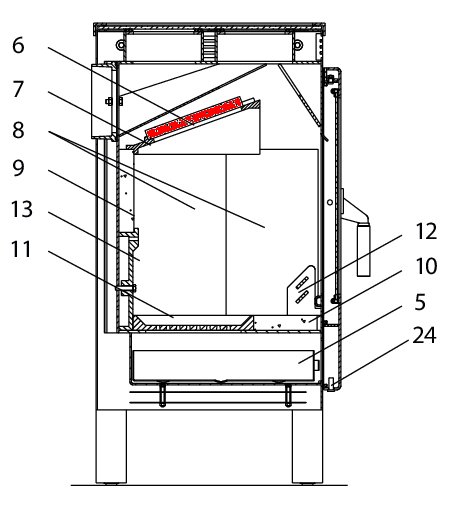 6
7
8
9
13
11
12
10
5
24