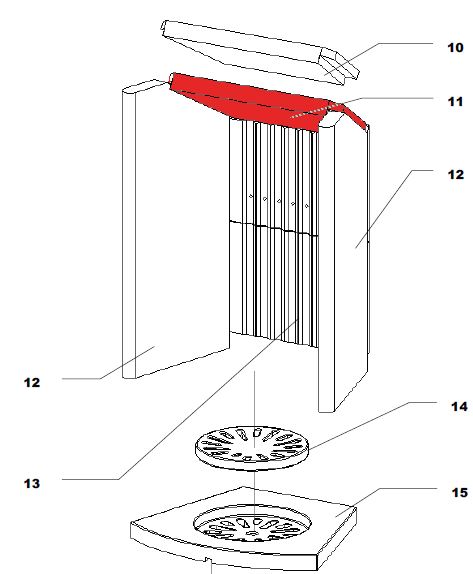 10
11
12
12
14
13
15