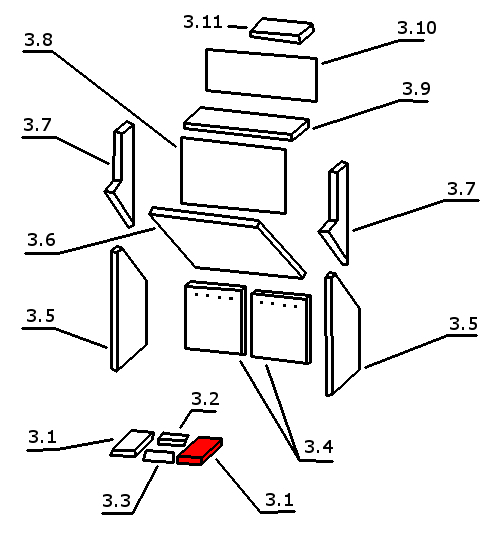 3.11
3.10
3.8
3.9
3.7
3.7
3.6
3.5
3.5
3.2
3.1
3.4
3.3
3.1