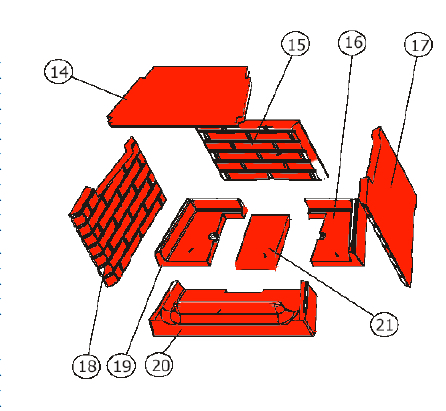 14
15
16
17
18
19
20
21