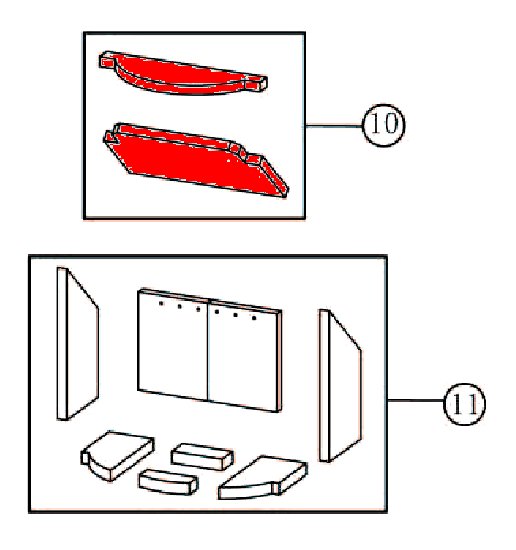 10

11