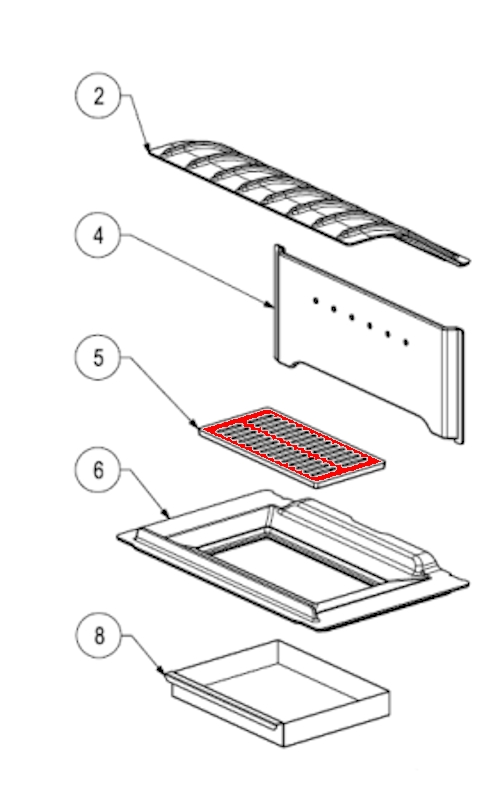 2
4
5
6
8